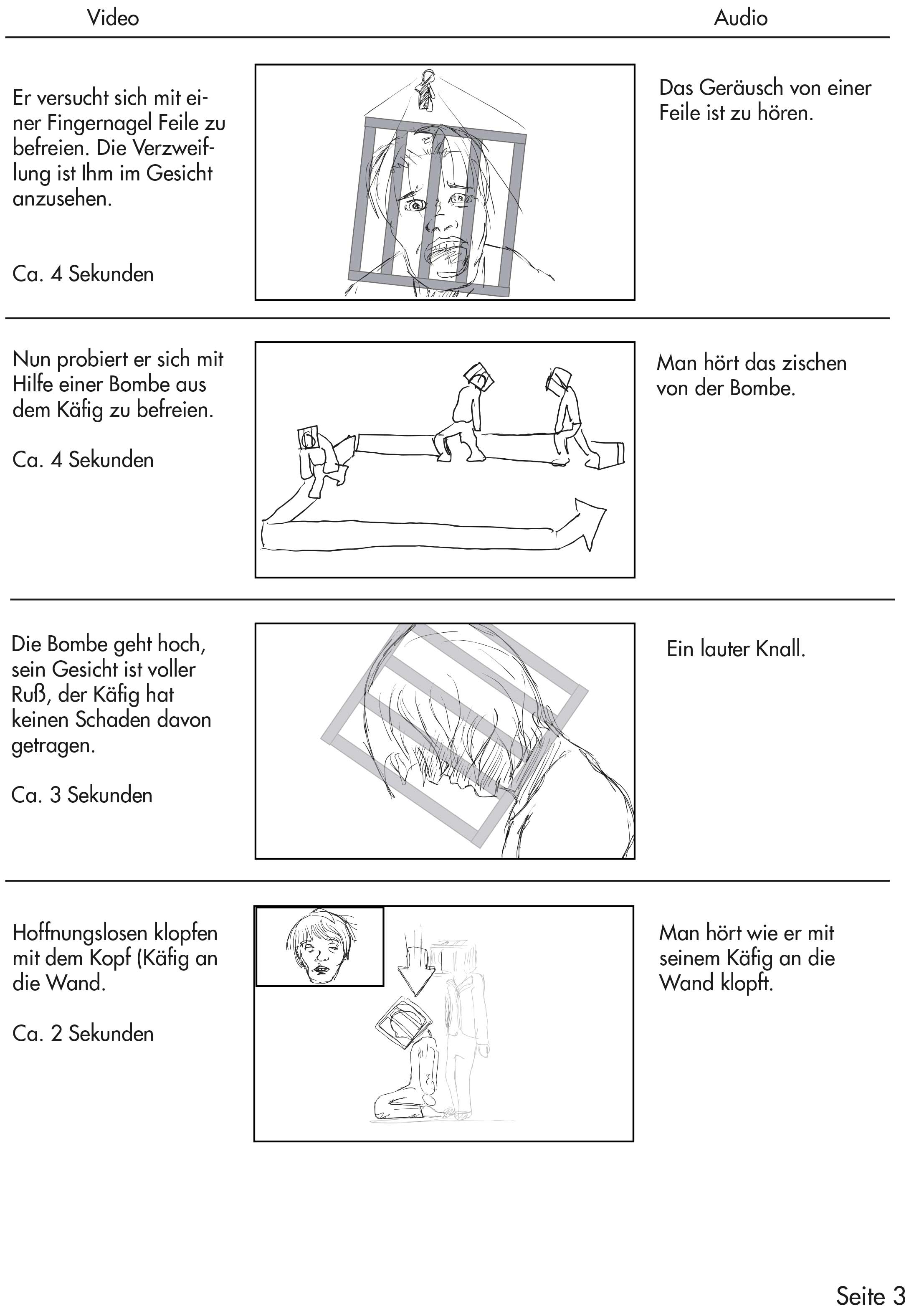 Video

Audio

Er versucht sich mit einer Fingernagel Feile zu befreien. Die Verzweiflung ist Ihm im Gesicht anzusehen.

Ca. 4 Sekunden

Das Geräusch von einer Feile ist zu hören.

Nun probiert er sich mit Hilfe einer Bombe aus dem Käfig zu befreien.

Ca. 4 Sekunden

Man hört das zischen von der Bombe.

Die Bombe geht hoch, sein Gesicht ist voller Ruß, der Käfig hat keinen Schaden davon getragen.

Ca. 3 Sekunden

Ein lauter Knall.

Hoffnungslosen klopfen mit dem Kopf (Käfig an die Wand.

Ca. 2 Sekunden

Man hört wie er mit seinem Käfig an die Wand klopft.

Seite 3